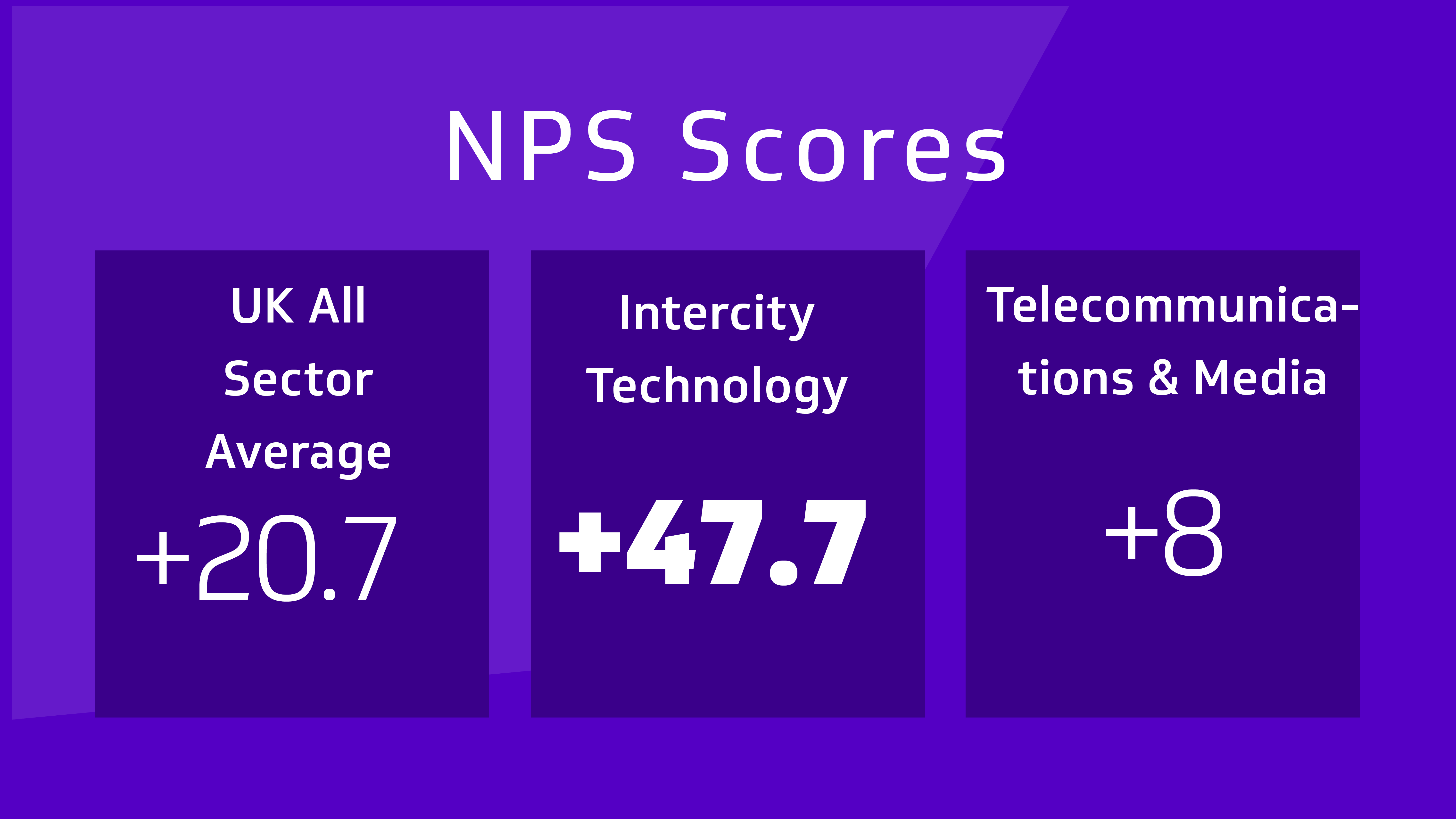 NPS Scores

UK All Sector Average

+20.7

Intercity Technology

+47.7

Telecommunications & Media

+8