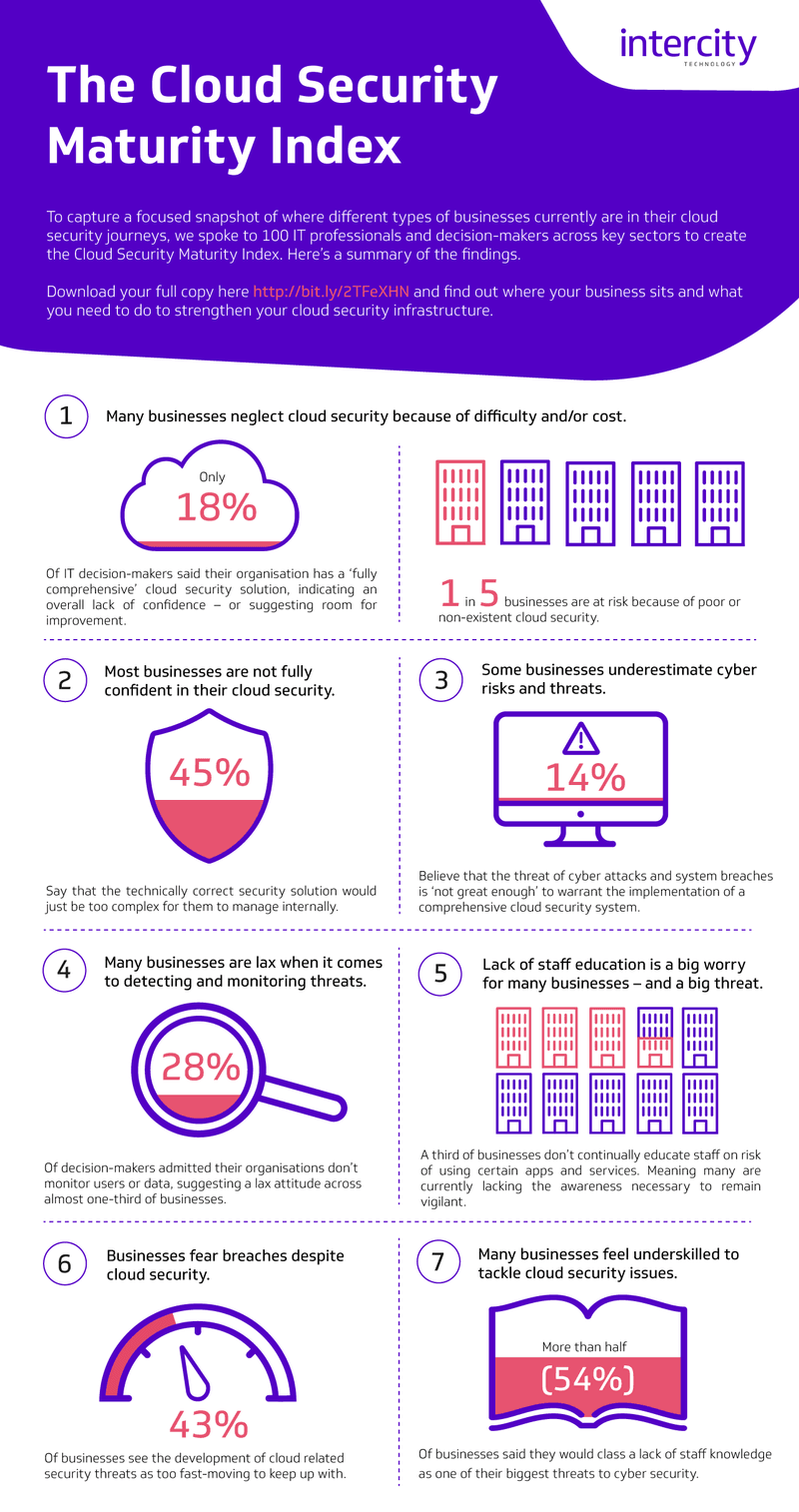 intercity
TECHNOLOGY

The Cloud Security Maturity Index

To capture a focused snapshot of where different types of businesses currently are in their cloud security journeys, we spoke to 100 IT professionals and decision-makers across key sectors to create the Cloud Security Maturity Index. Here's a summary of the findings.

Download your full copy here http://bit.ly/2TFeXHN and find out where your business sits and what you need to do to strengthen your cloud security infrastructure.

1 Many businesses neglect cloud security because of difficulty and/or cost.

Only 18%

Of IT decision-makers said their organisation has a 'fully comprehensive' cloud security solution, indicating an overall lack of confidence – or suggesting room for improvement.

1 in 5 businesses are at risk because of poor or non-existent cloud security.

2 Most businesses are not fully confident in their cloud security.

45%

Say that the technically correct security solution would just be too complex for them to manage internally.

3 Some businesses underestimate cyber risks and threats.

14%

Believe that the threat of cyber attacks and system breaches is 'not great enough' to warrant the implementation of a comprehensive cloud security system.

4 Many businesses are lax when it comes to detecting and monitoring threats.

28%

Of decision-makers admitted their organisations don't monitor users or data, suggesting a lax attitude across almost one-third of businesses.

5 Lack of staff education is a big worry for many businesses – and a big threat.

A third of businesses don't continually educate staff on risk of using certain apps and services. Meaning many are currently lacking the awareness necessary to remain vigilant.

6 Businesses fear breaches despite cloud security.

43%

Of businesses see the development of cloud related security threats as too fast-moving to keep up with.

7 Many businesses feel underskilled to tackle cloud security issues.

More than half (54%)

Of businesses said they would class a lack of staff knowledge as one of their biggest threats to cyber security.